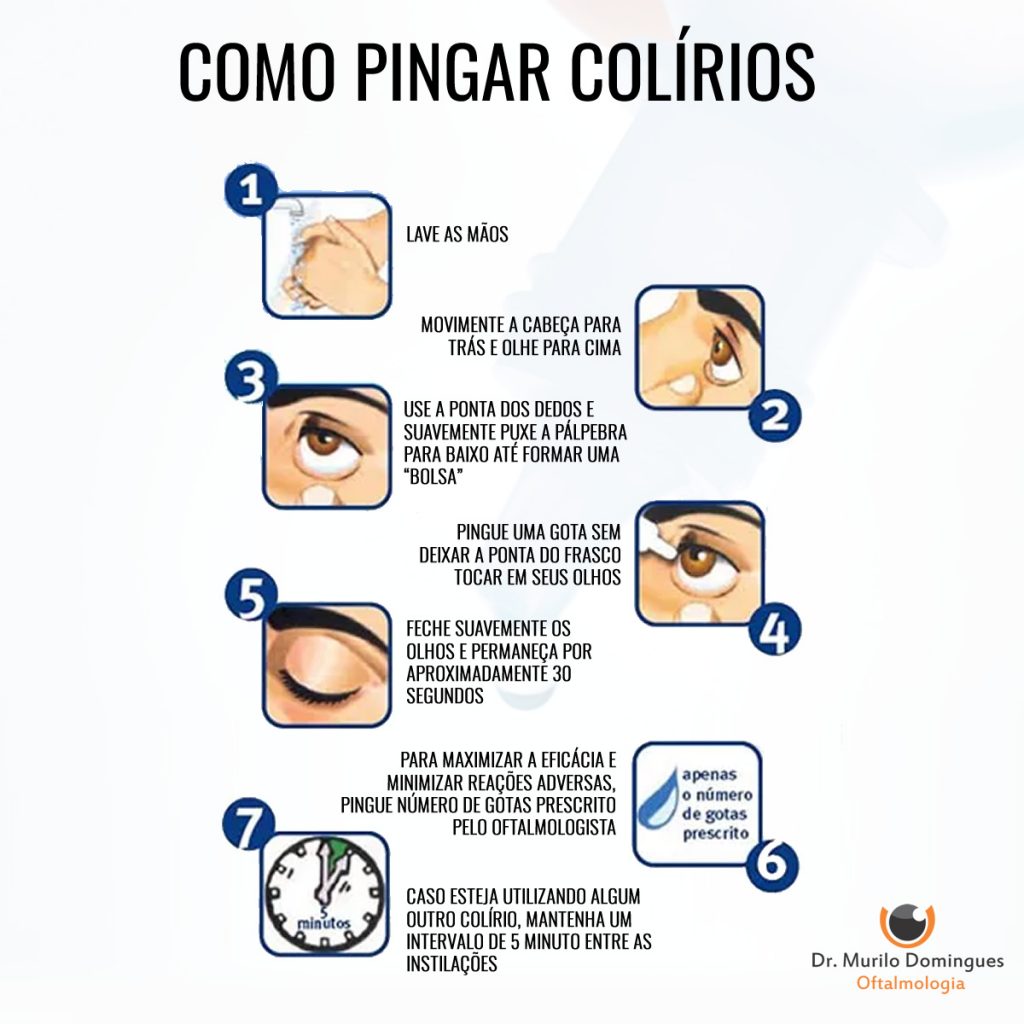 COMO PINGAR COLÍRIOS

1

LAVE AS MÃOS

MOVIMENTE A CABEÇA PARA TRÁS E OLHE PARA CIMA

2

3

USE A PONTA DOS DEDOS E SUAVEMENTE PUXE A PÁLPEBRA PARA BAIXO ATÉ FORMAR UMA "BOLSA"

PINGUE UMA GOTA SEM DEIXAR A PONTA DO FRASCO TOCAR EM SEUS OLHOS

4

5

FECHE SUAVEMENTE OS OLHOS E PERMANEÇA POR APROXIMADAMENTE 30 SEGUNDOS

PARA MAXIMIZAR A EFICÁCIA E MINIMIZAR REAÇÕES ADVERSAS, PINGUE NÚMERO DE GOTAS PRESCRITO PELO OFTALMOLOGISTA

apenas o número de gotas prescrito

6

7

5 minutos

CASO ESTEJA UTILIZANDO ALGUM OUTRO COLÍRIO, MANTENHA UM INTERVALO DE 5 MINUTO ENTRE AS INSTILAÇÕES

Dr. Murilo Domingues
Oftalmologia